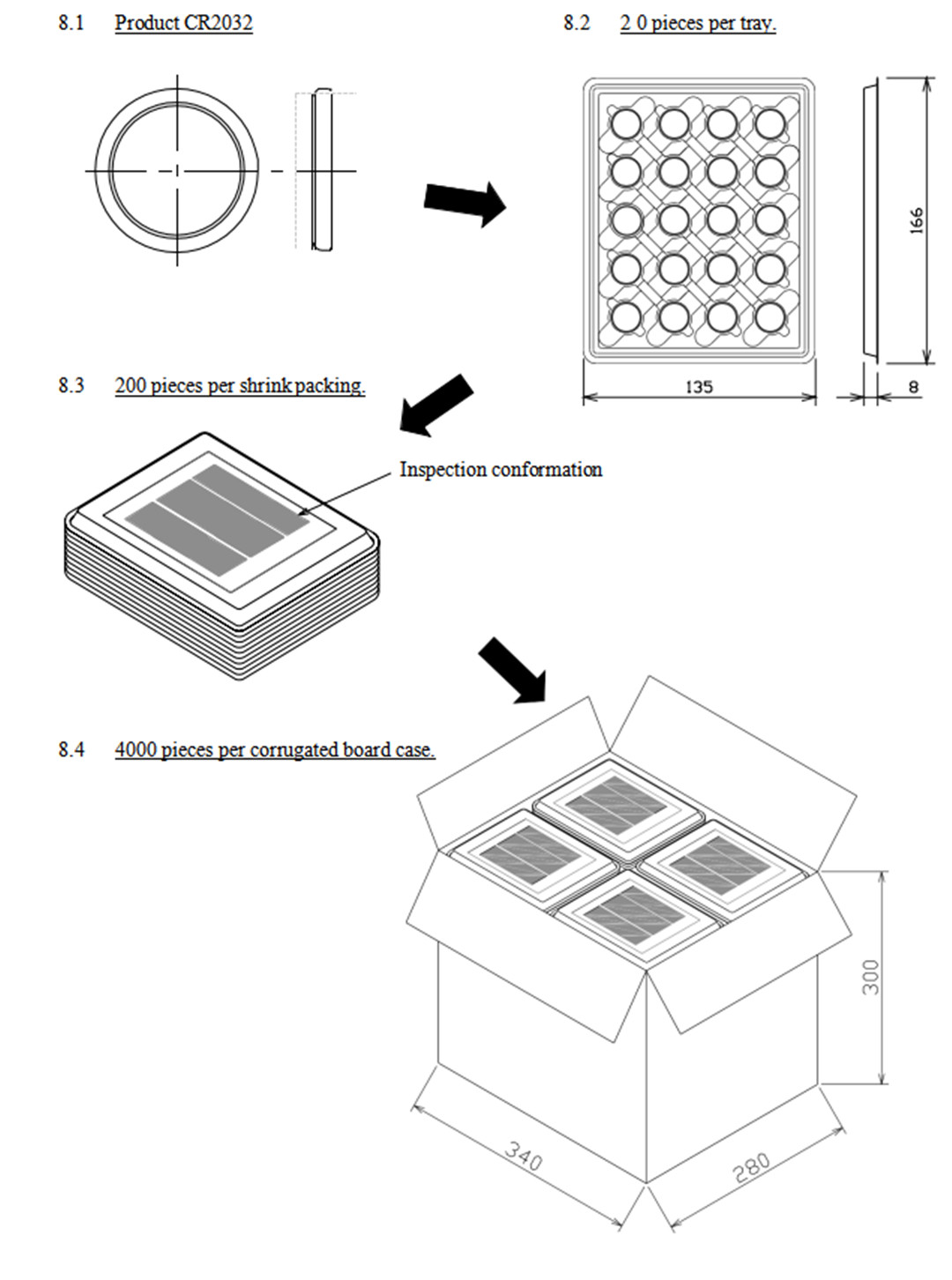 8.1 Product CR2032

8.2 2 0 pieces per tray.

166

135

8

8.3 200 pieces per shrink packing.

Inspection conformation

8.4 4000 pieces per corrugated board case.

300

340

280